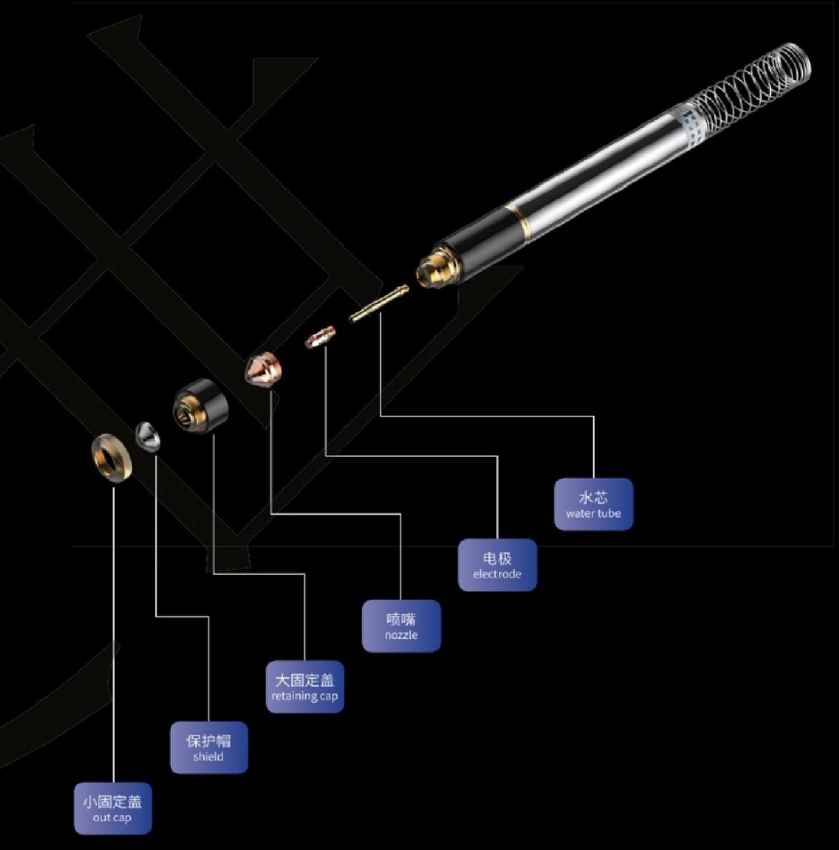 水芯
water tube

电极
electrode

喷嘴
nozzle

大固定盖
retaining cap

保护帽
shield

小固定盖
out cap