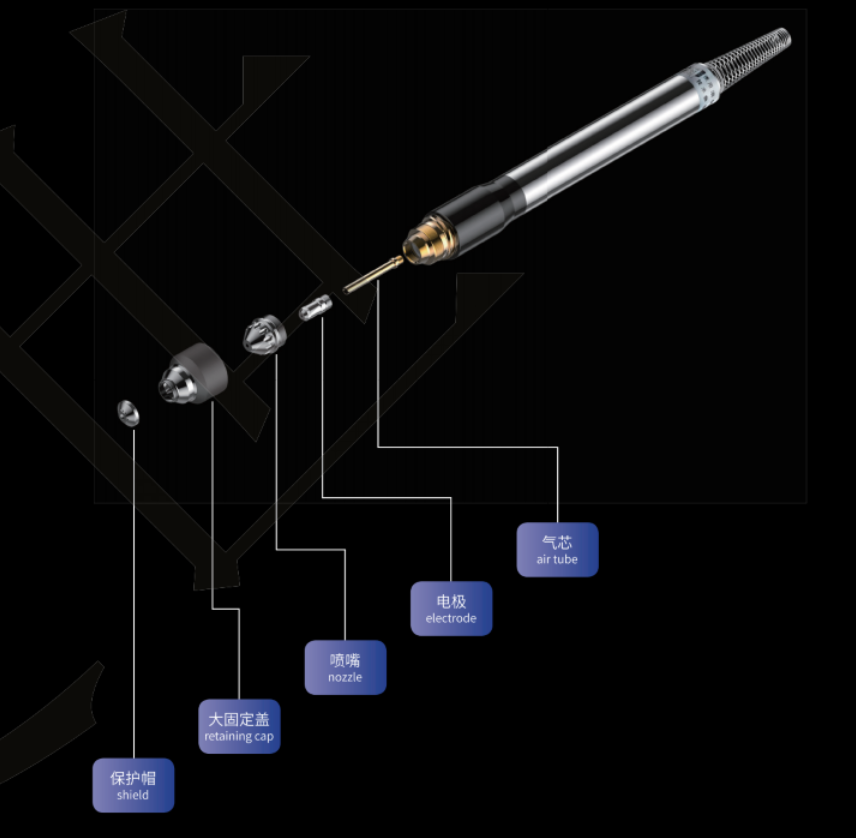 气芯
air tube

电极
electrode

喷嘴
nozzle

大固定盖
retaining cap

保护帽
shield