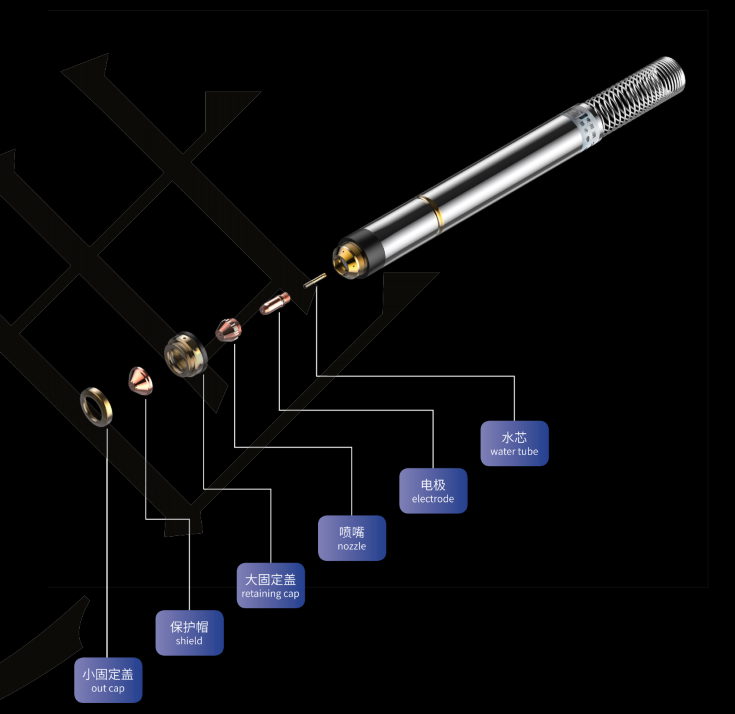 水芯
water tube

电极
electrode

喷嘴
nozzle

大固定盖
retaining cap

保护帽
shield

小固定盖
out cap